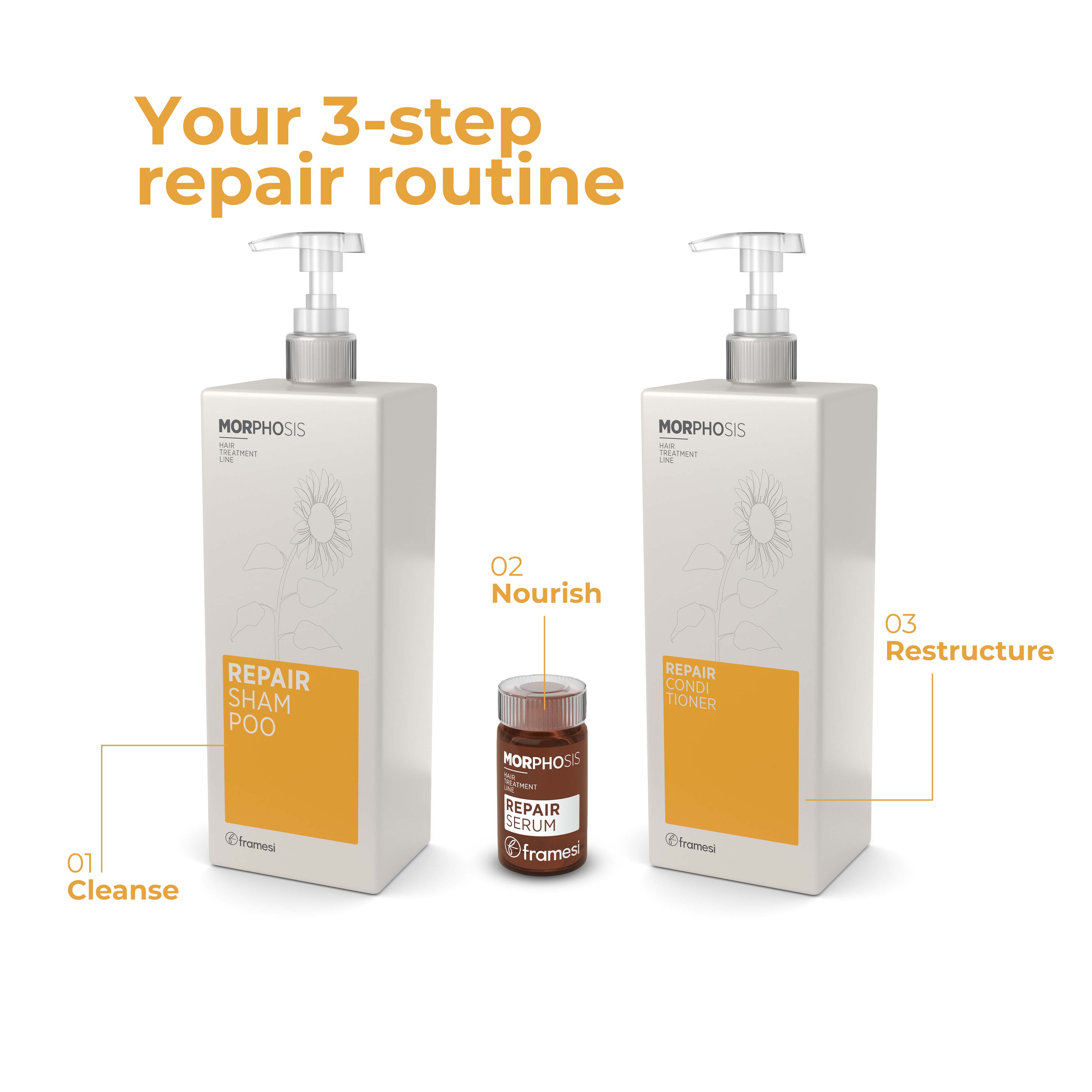 Your 3-step repair routine

MORPHOSIS
HAIR TREATMENT LINE

REPAIR
SHAM
POO

framesi

01
Cleanse

02
Nourish

MORPHOSIS
HAIR TREATMENT LINE

REPAIR
SERUM

framesi

MORPHOSIS
HAIR TREATMENT LINE

REPAIR
CONDI
TIONER

framesi

03
Restructure